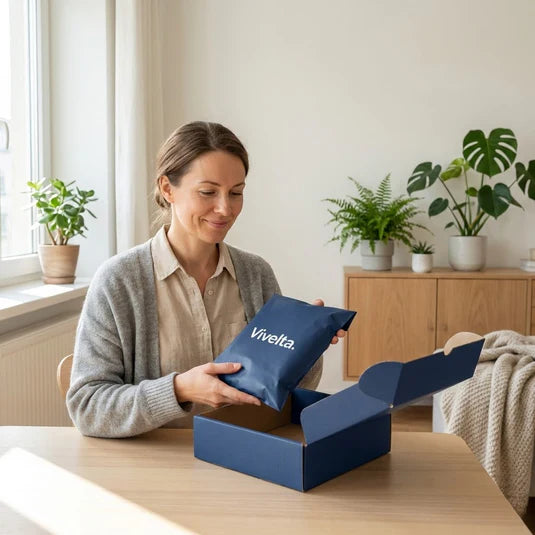 Vivelta.